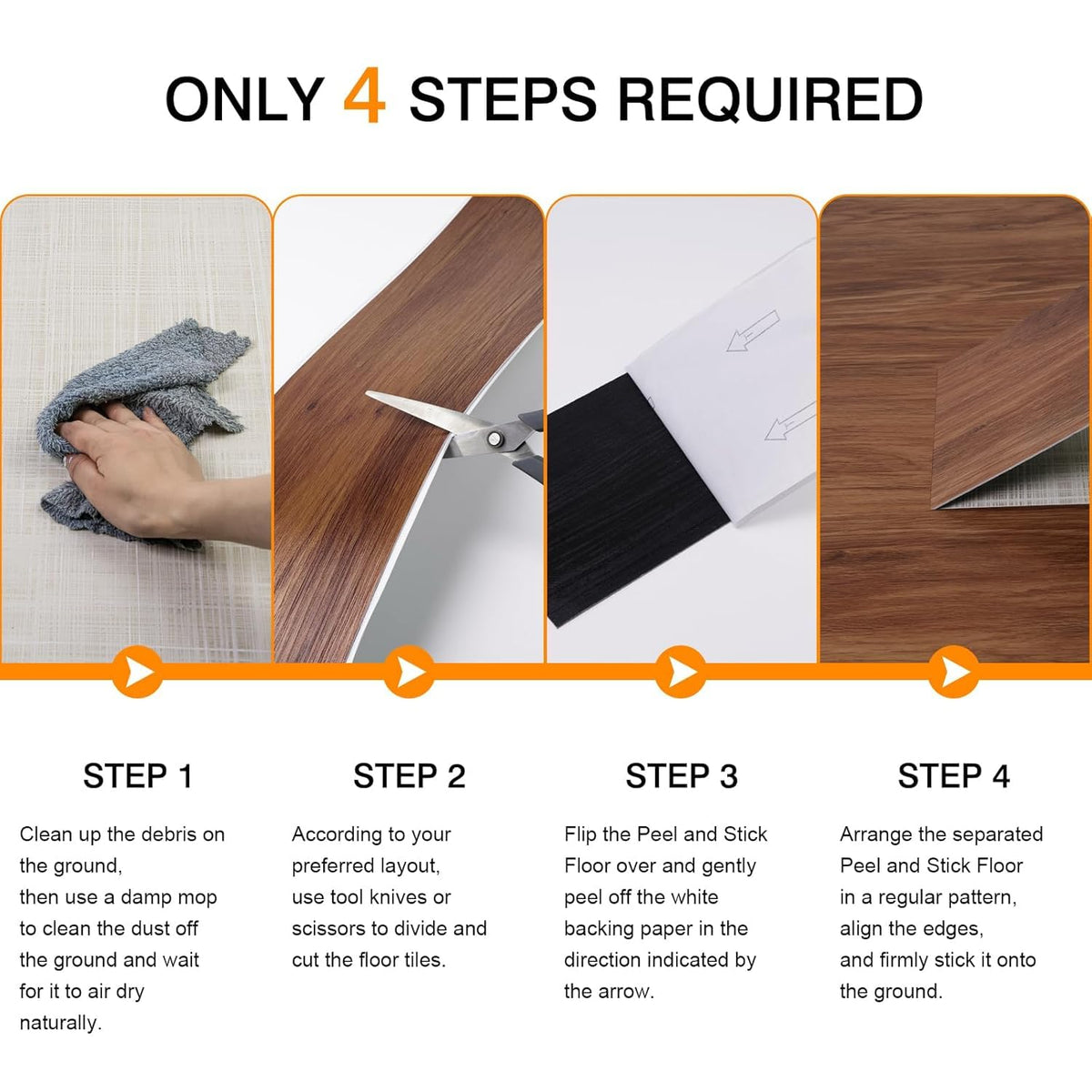 ONLY 4 STEPS REQUIRED

STEP 1

Clean up the debris on the ground, then use a damp mop to clean the dust off the ground and wait for it to air dry naturally.

STEP 2

According to your preferred layout, use tool knives or scissors to divide and cut the floor tiles.

STEP 3

Flip the Peel and Stick Floor over and gently peel off the white backing paper in the direction indicated by the arrow.

STEP 4

Arrange the separated Peel and Stick Floor in a regular pattern, align the edges, and firmly stick it onto the ground.